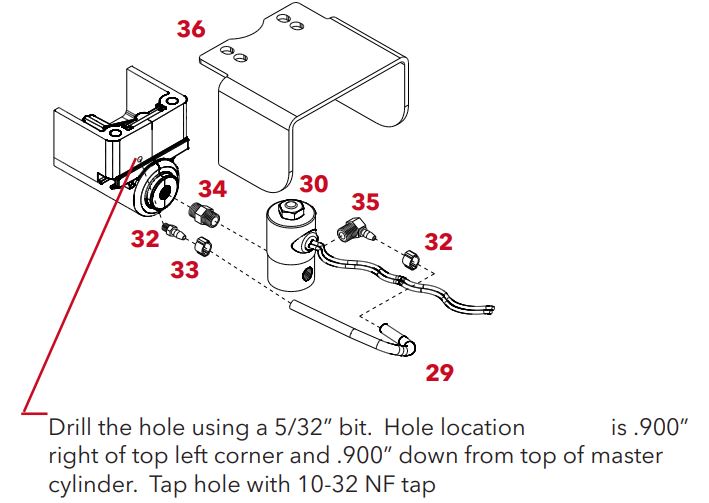 36

34

30

35

32

32

33

29

Drill the hole using a 5/32” bit. Hole location is .900” right of top left corner and .900” down from top of master cylinder. Tap hole with 10-32 NF tap